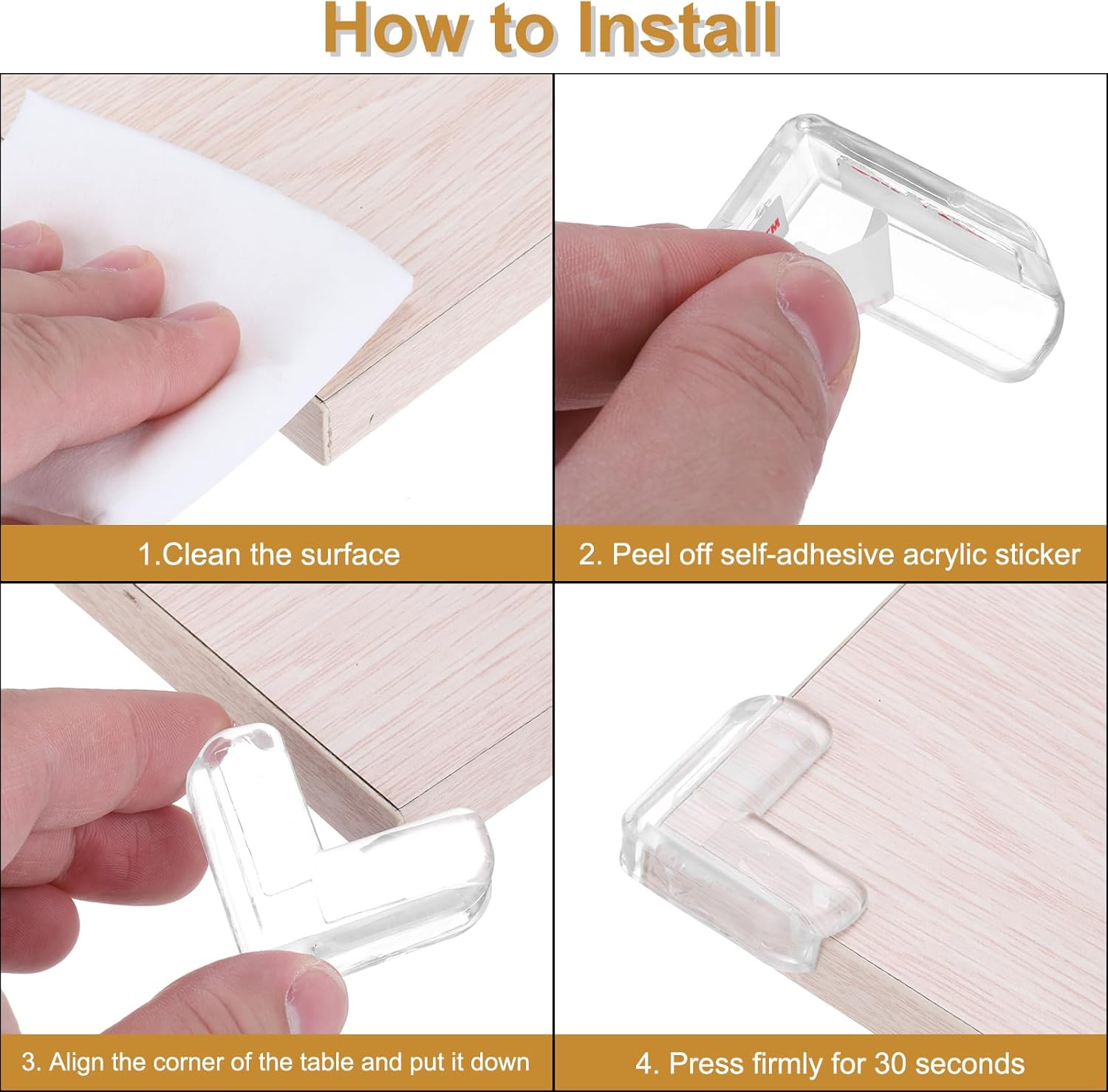 How to Install

1.Clean the surface

2. Peel off self-adhesive acrylic sticker

3. Align the corner of the table and put it down

4. Press firmly for 30 seconds